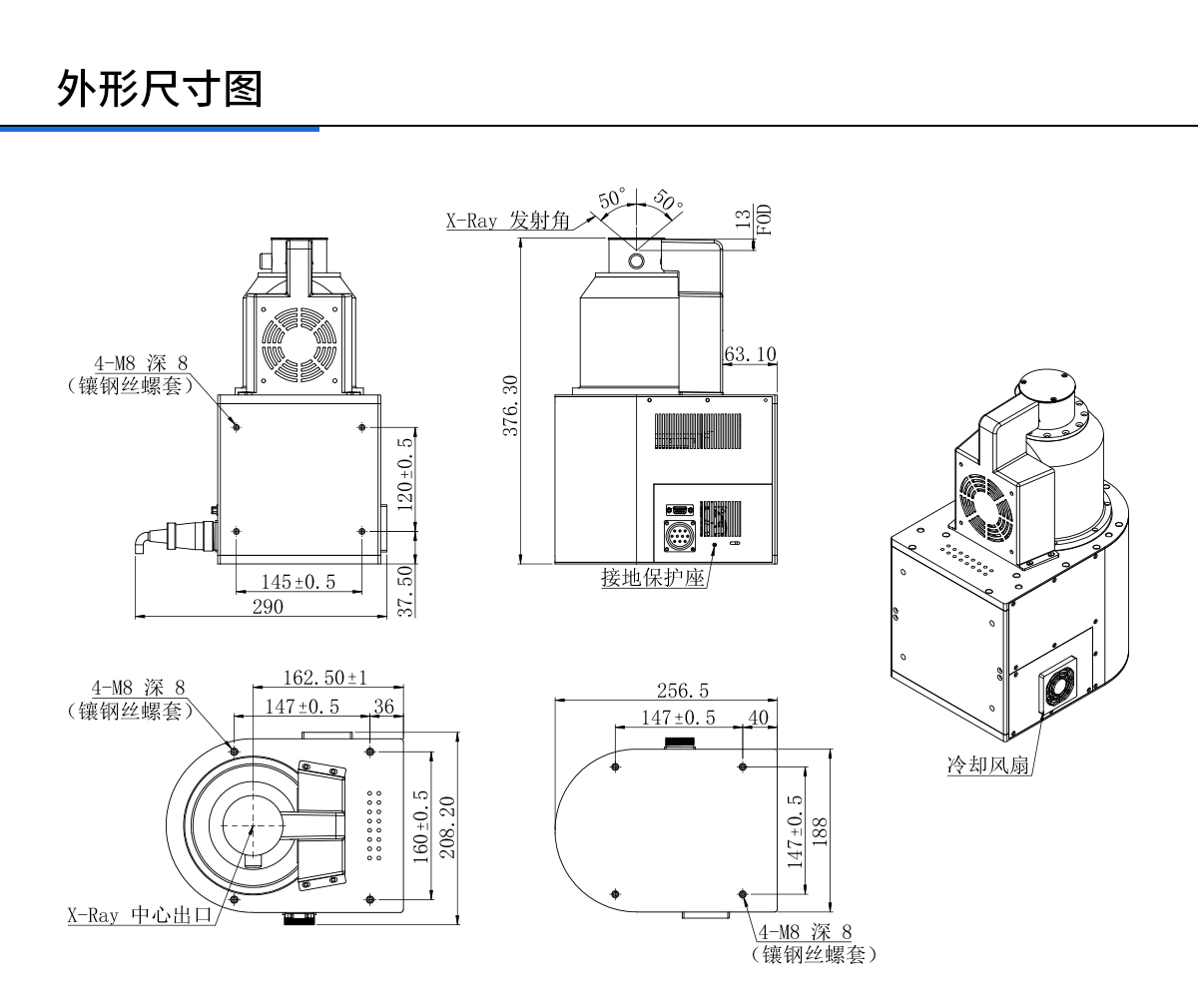 外形尺寸图

4-M8 深 8
（镶钢丝螺套）

120±0.5

145±0.5

290

37.50

X-Ray 发射角

50°

50°

13
FOD

63.10

376.30

接地保护座

冷却风扇

4-M8 深 8
（镶钢丝螺套）

162.50±1

147±0.5

36

160±0.5

208.20

X-Ray 中心出口

256.5

147±0.5

40

147±0.5

188

4-M8 深 8
（镶钢丝螺套）